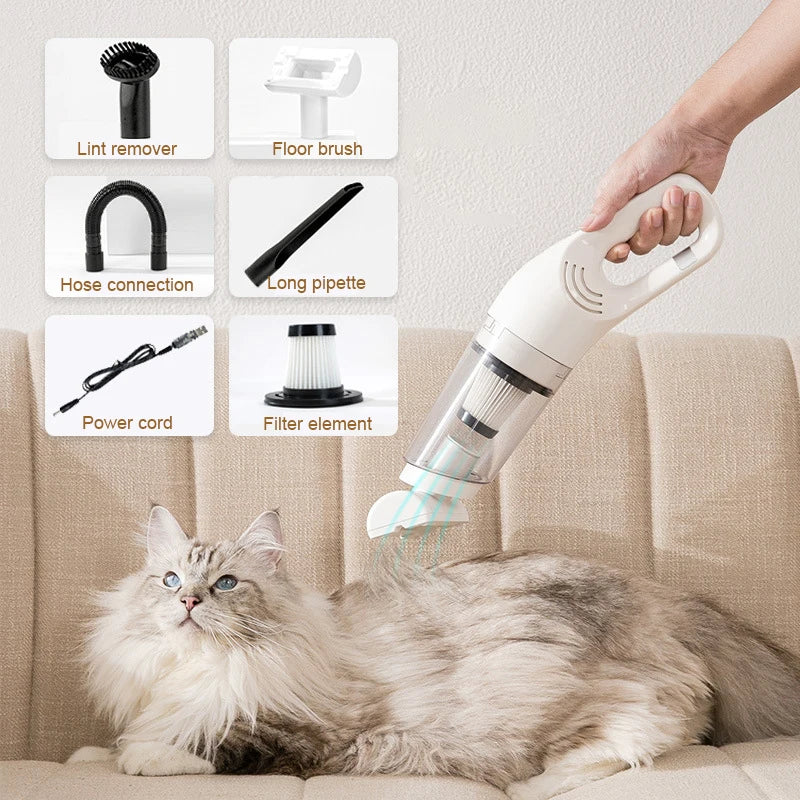 Lint remover
Floor brush
Hose connection
Long pipette
Power cord
Filter element