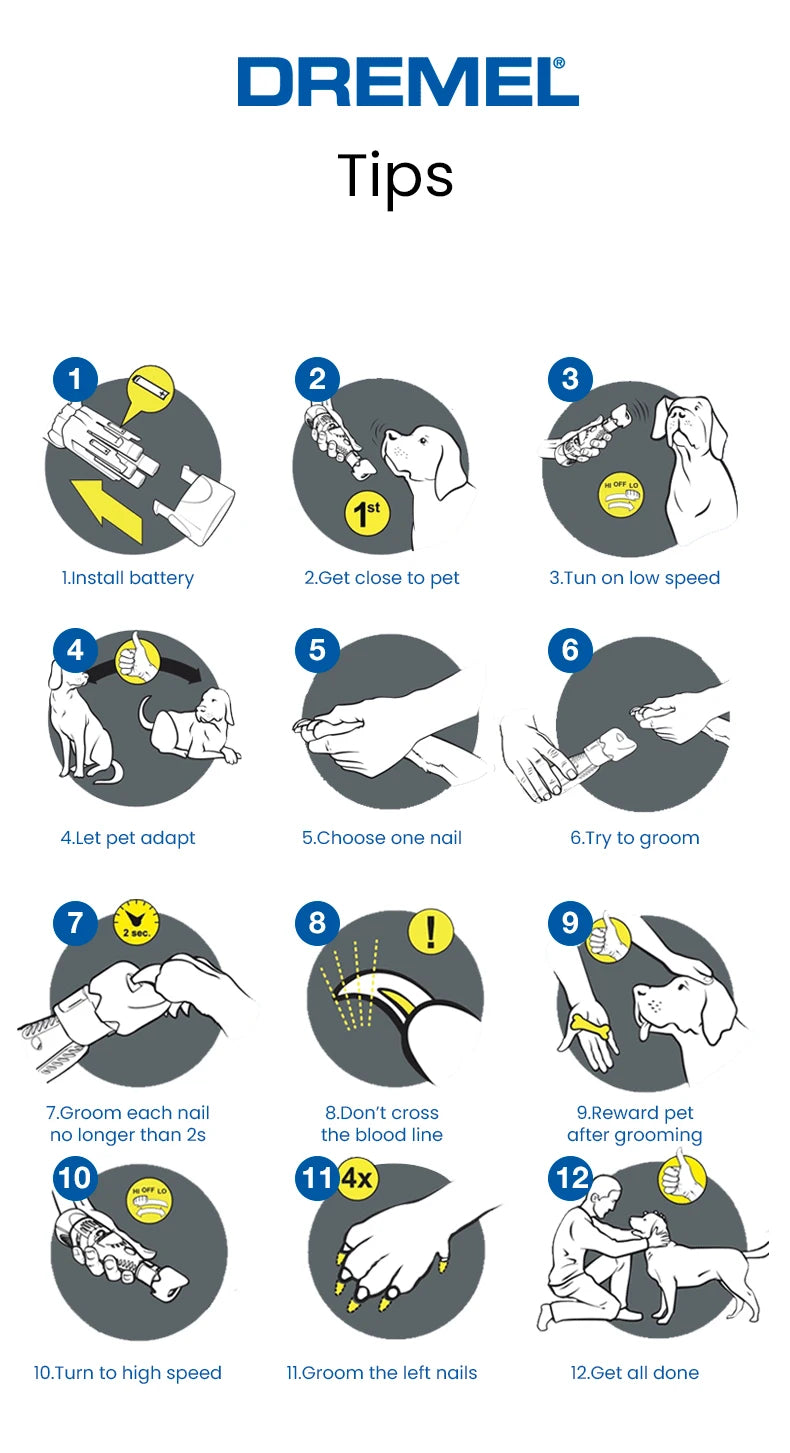 DREMEL®

Tips

1

1.Install battery

2

1st

2.Get close to pet

3

HI OFF LO

3.Tun on low speed

4

4.Let pet adapt

5

5.Choose one nail

6

6.Try to groom

7

2 sec.

7.Groom each nail no longer than 2s

8

!

8.Don't cross the blood line

9

9.Reward pet after grooming

10

HI OFF LO

10.Turn to high speed

11

4x

11.Groom the left nails

12

12.Get all done